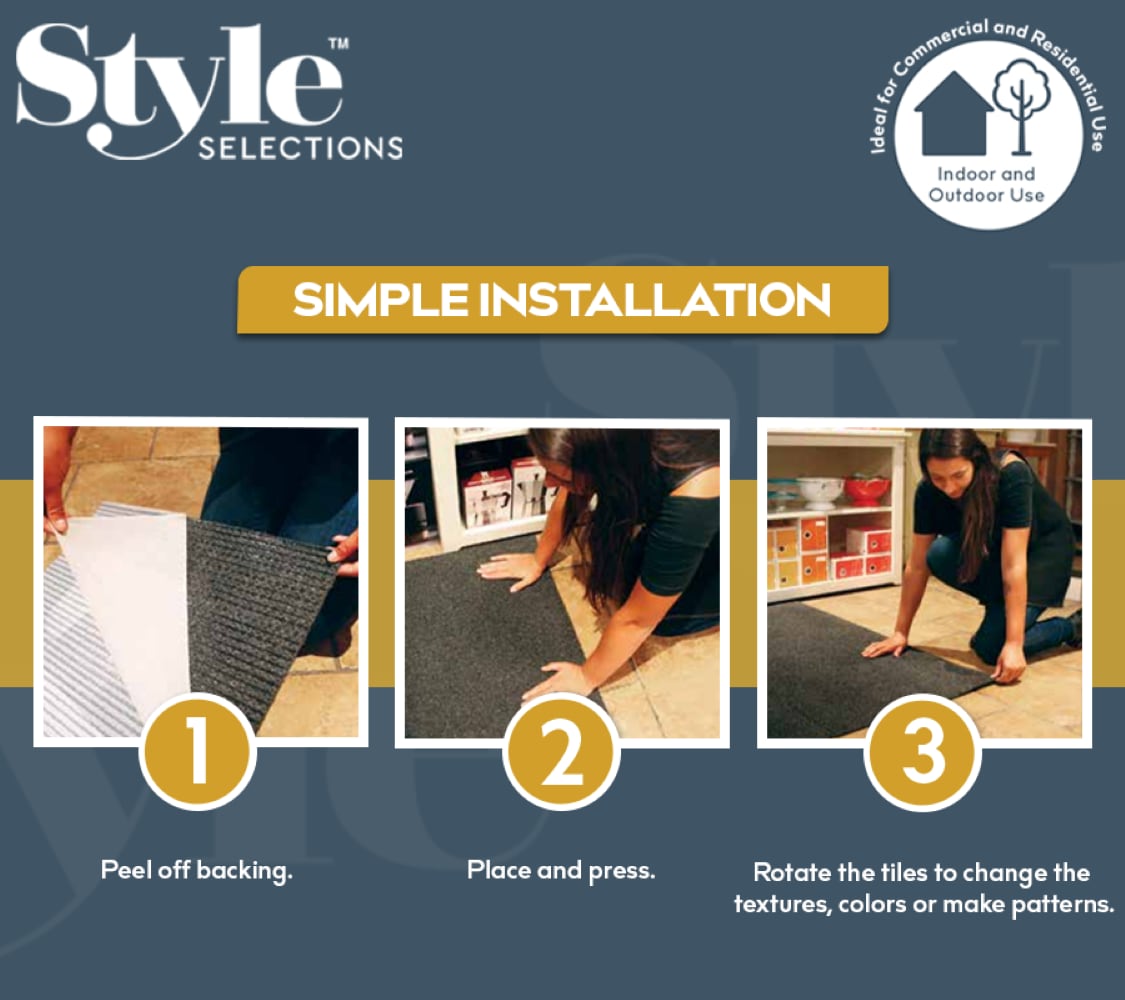 Style™
SELECTIONS

Ideal for Commercial and Residential Use
Indoor and Outdoor Use

SIMPLE INSTALLATION

1
Peel off backing.

2
Place and press.

3
Rotate the tiles to change the textures, colors or make patterns.